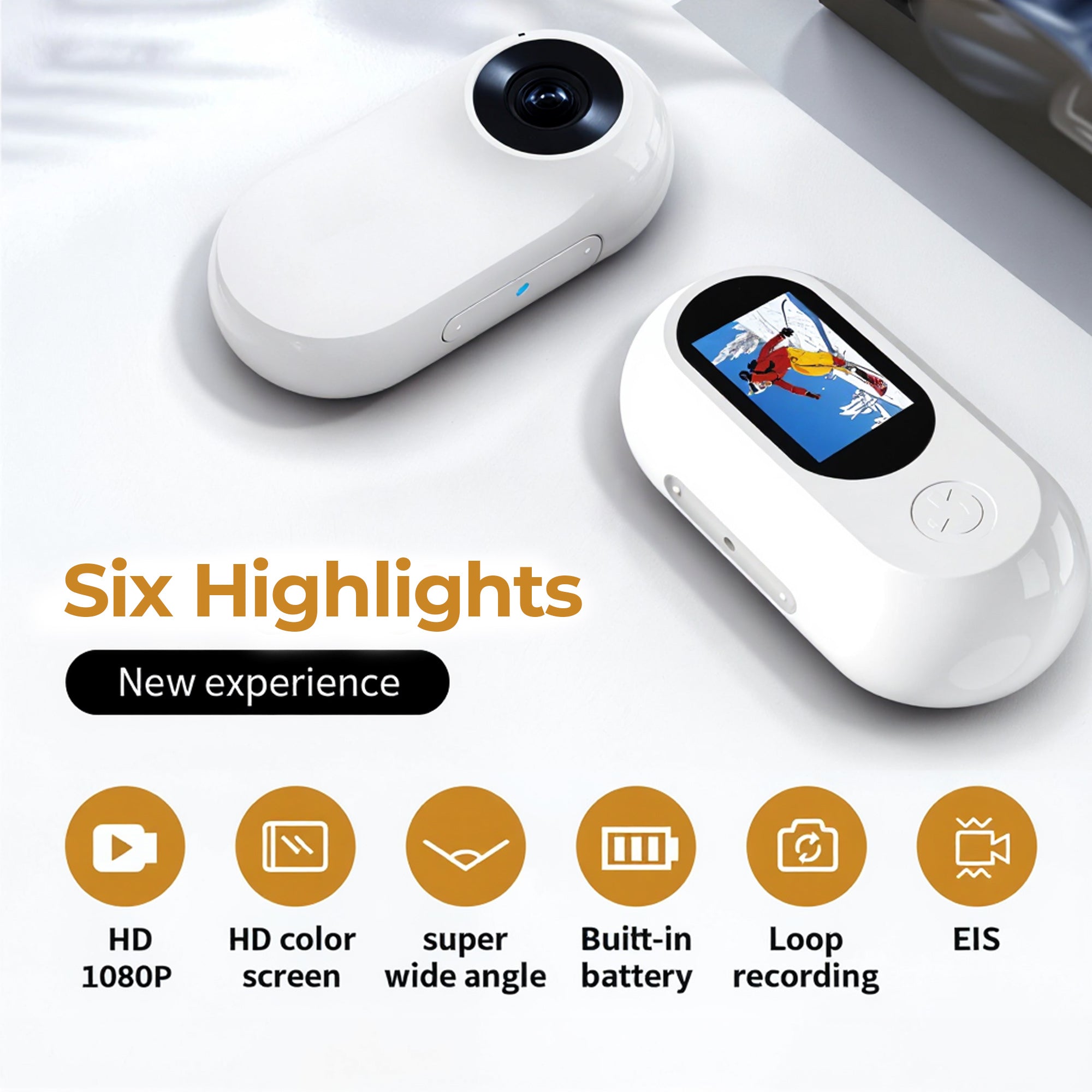 Six Highlights

New experience

HD 1080P

HD color screen

super wide angle

Buitt-in battery

Loop recording

EIS