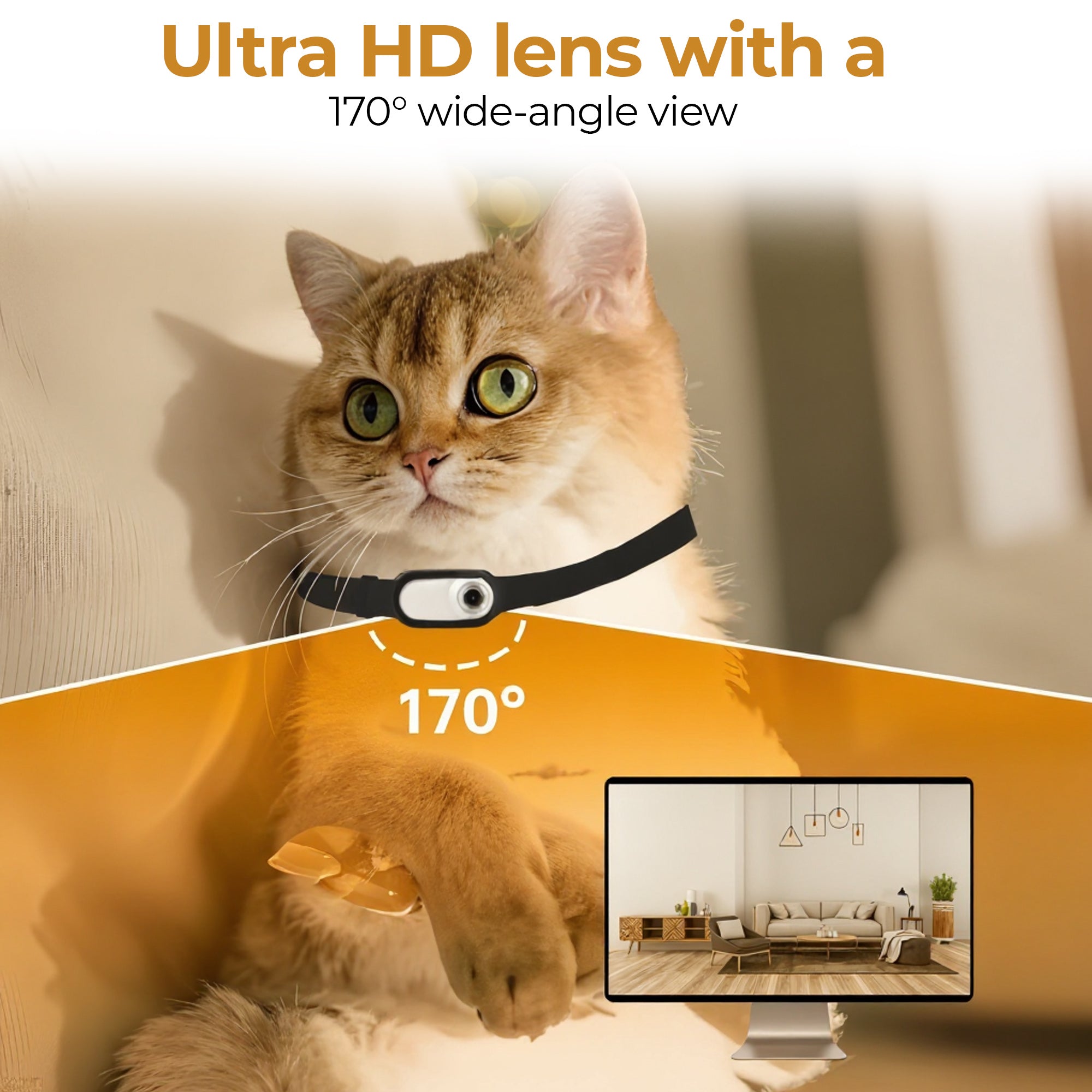 Ultra HD lens with a
170° wide-angle view

170°