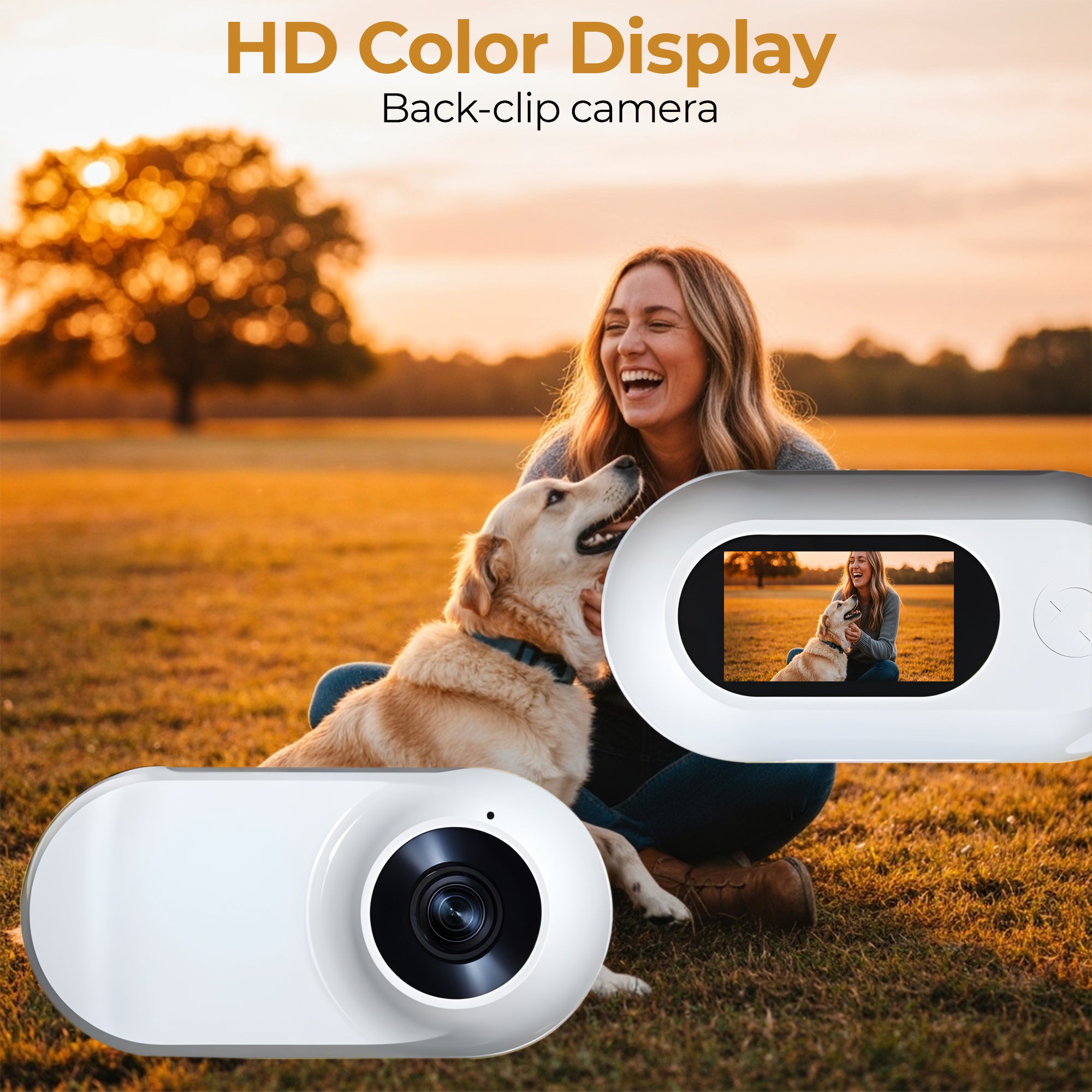 HD Color Display
Back-clip camera