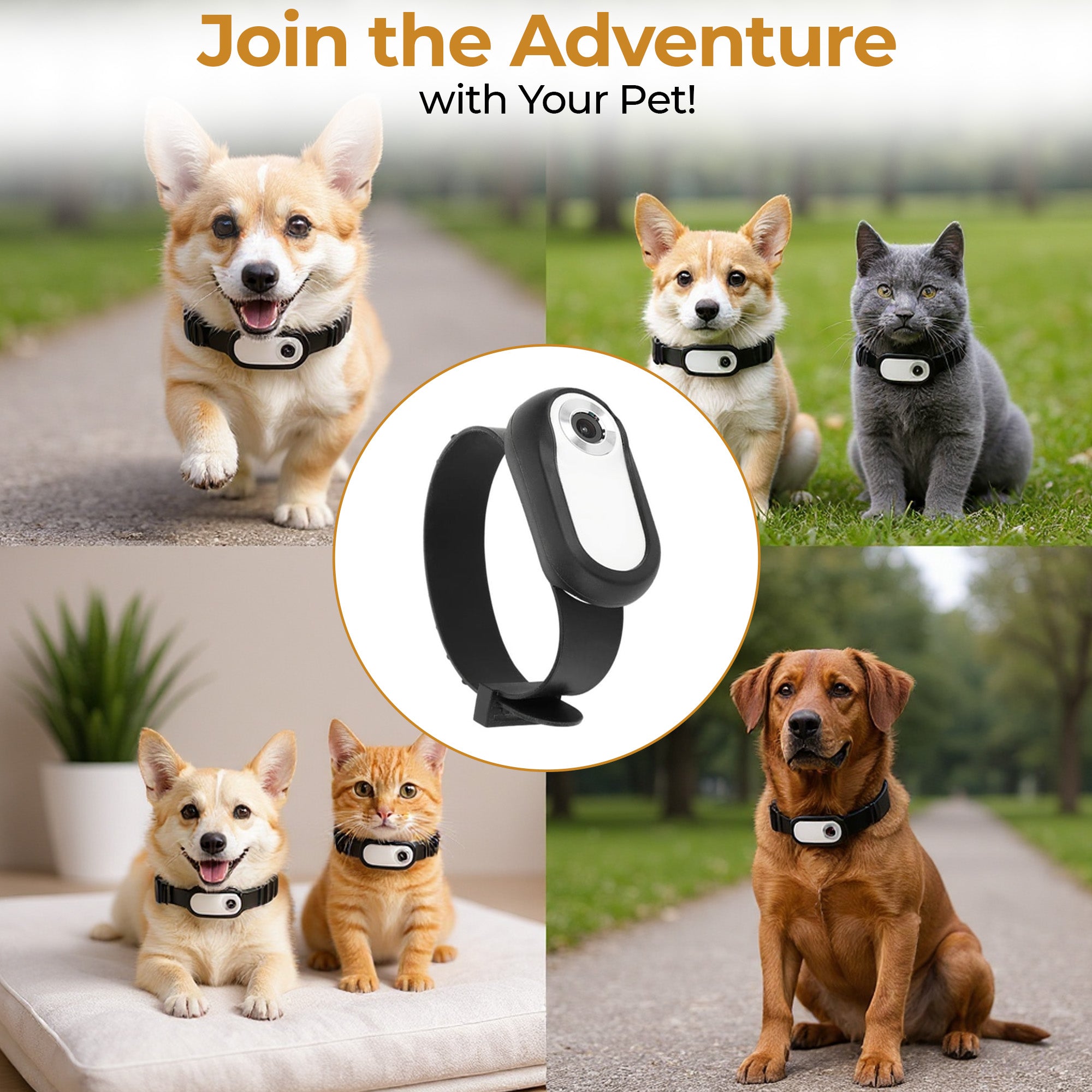 Join the Adventure
with Your Pet!