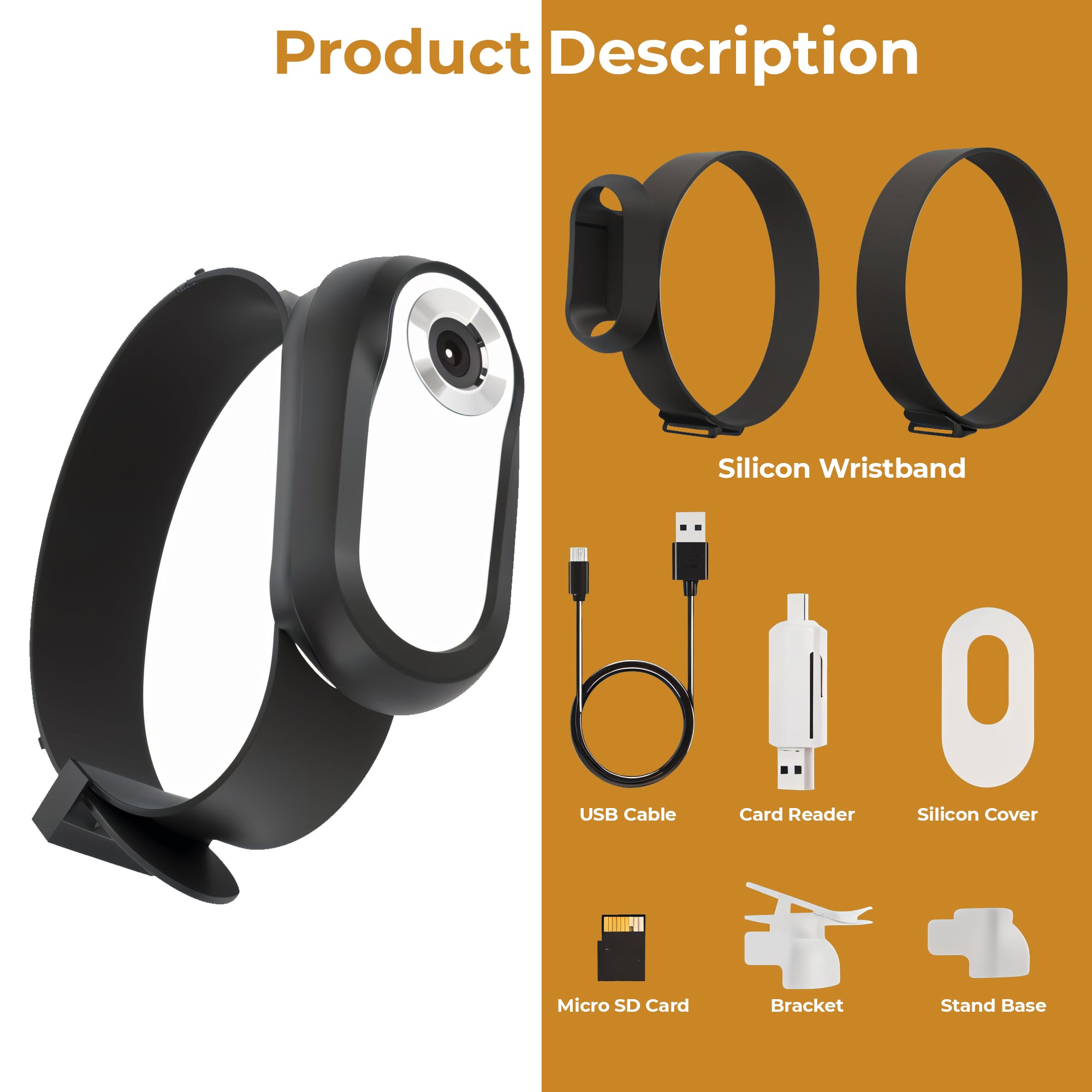 Product Description

Silicon Wristband

USB Cable

Card Reader

Silicon Cover

Micro SD Card

Bracket

Stand Base