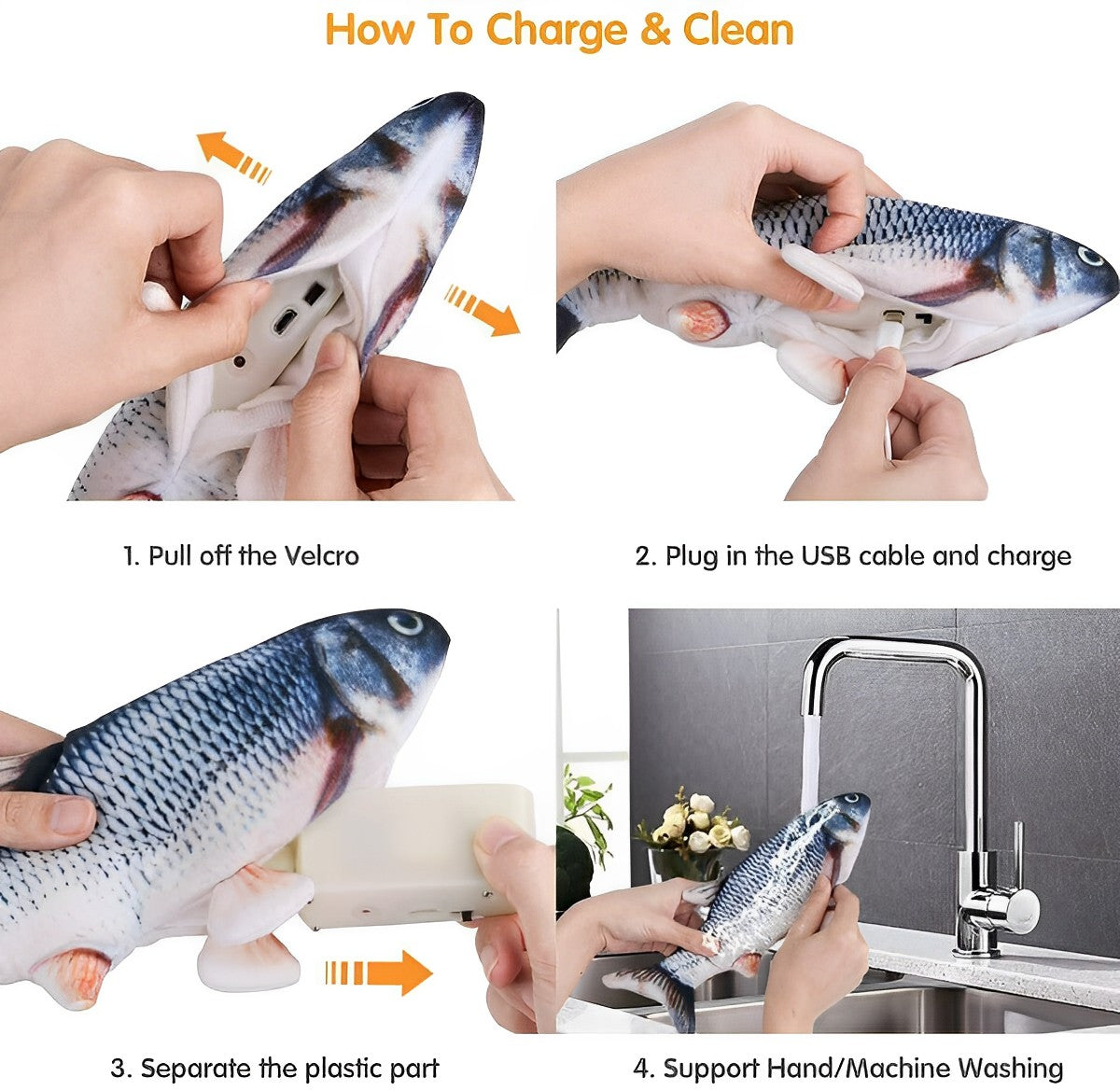 How To Charge & Clean

1. Pull off the Velcro

2. Plug in the USB cable and charge

3. Separate the plastic part

4. Support Hand/Machine Washing